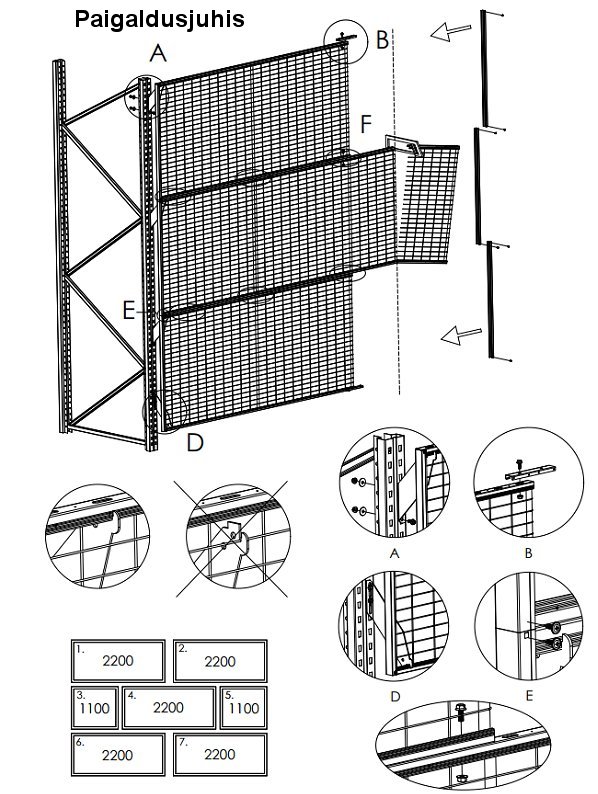 Paigaldusjuhis

A

B

F

E

D

A

B

D

E

1.
2200

2.
2200

3.
1100

4.
2200

5.
1100

6.
2200

7.
2200